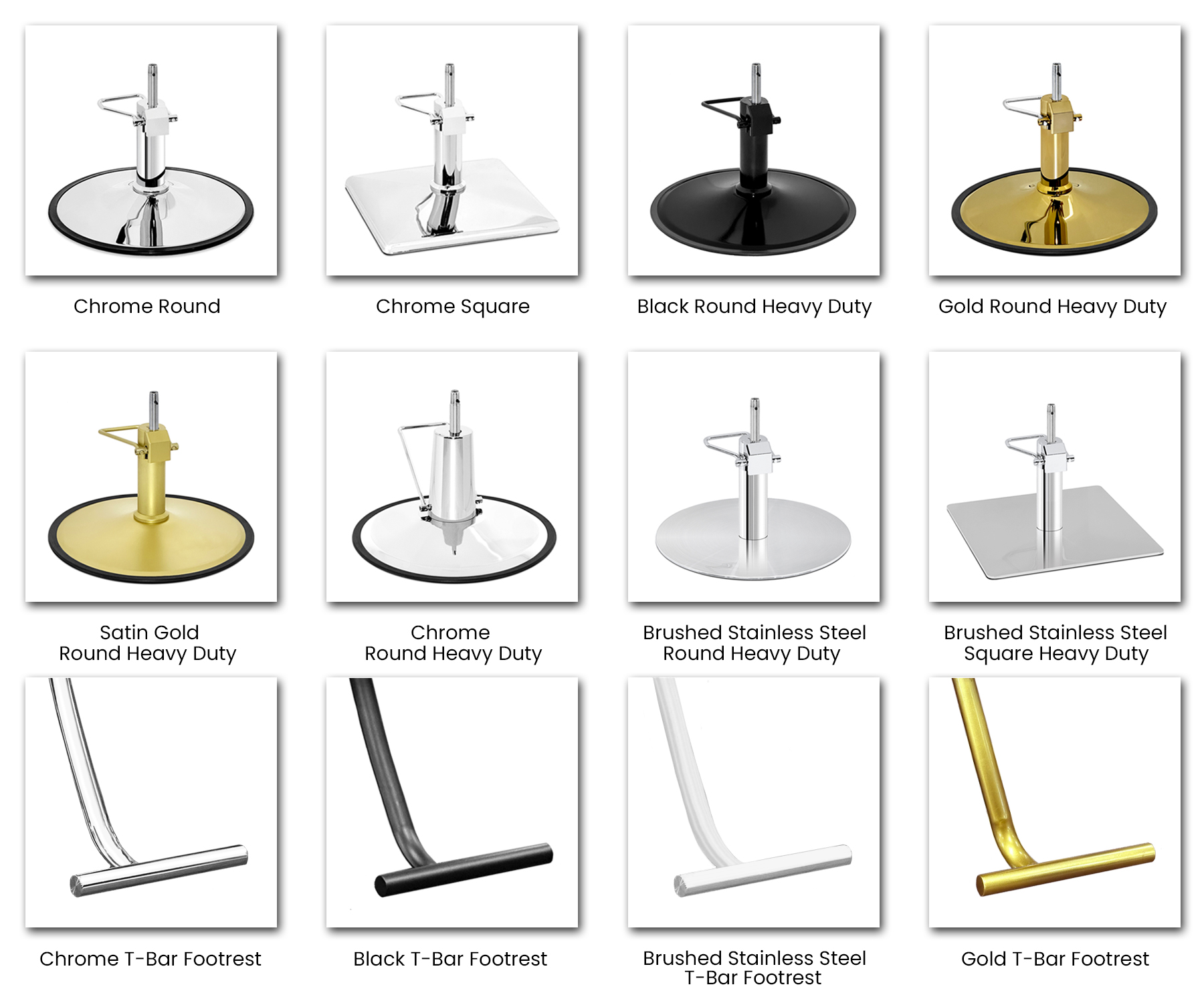 Chrome Round

Chrome Square

Black Round Heavy Duty

Gold Round Heavy Duty

Satin Gold
Round Heavy Duty

Chrome
Round Heavy Duty

Brushed Stainless Steel
Round Heavy Duty

Brushed Stainless Steel
Square Heavy Duty

Chrome T-Bar Footrest

Black T-Bar Footrest

Brushed Stainless Steel
T-Bar Footrest

Gold T-Bar Footrest